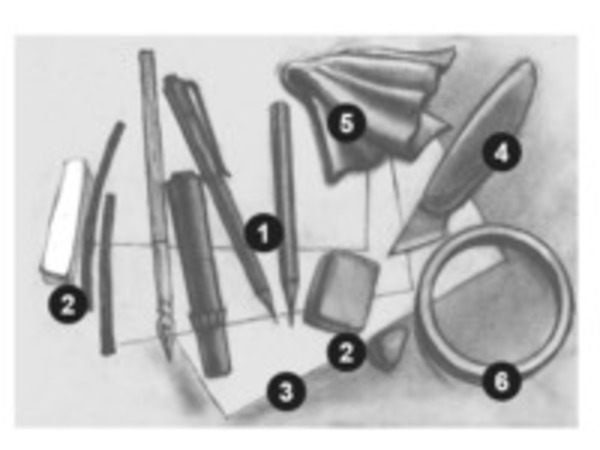 5
4
1
2
2
3
6